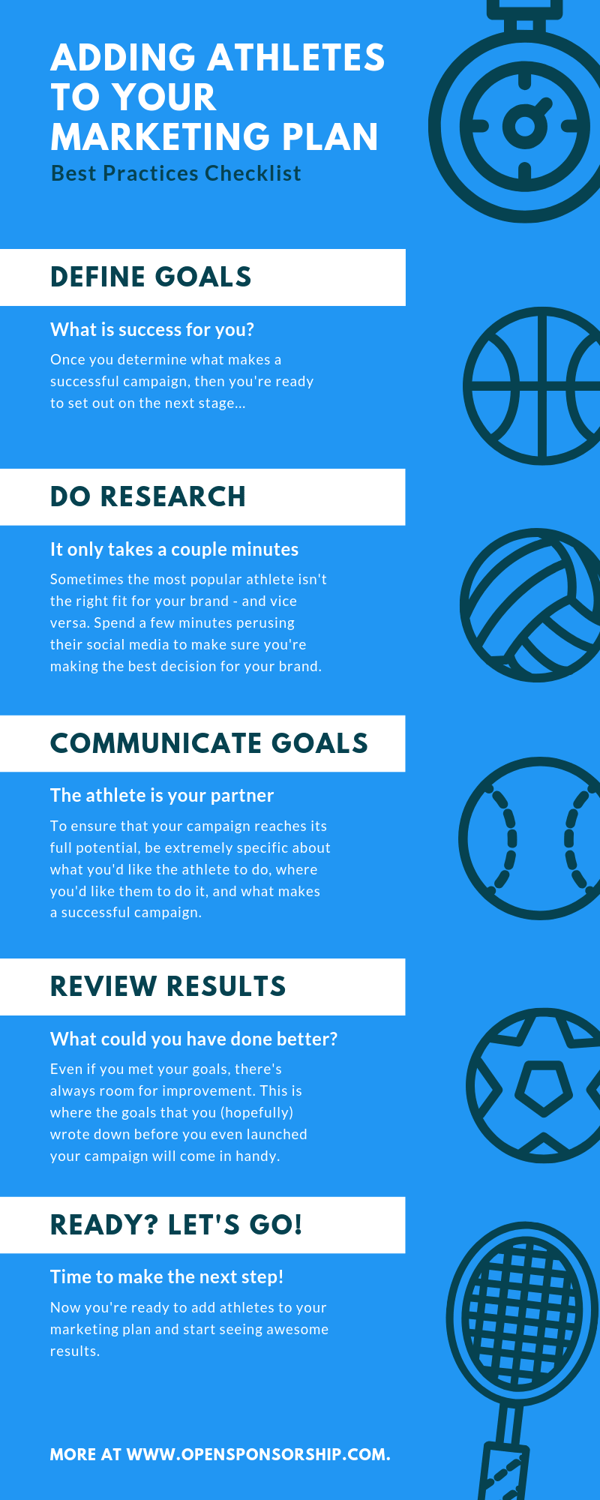 ADDING ATHLETES TO YOUR MARKETING PLAN
Best Practices Checklist

DEFINE GOALS

What is success for you?

Once you determine what makes a successful campaign, then you're ready to set out on the next stage...

DO RESEARCH

It only takes a couple minutes

Sometimes the most popular athlete isn't the right fit for your brand - and vice versa. Spend a few minutes perusing their social media to make sure you're making the best decision for your brand.

COMMUNICATE GOALS

The athlete is your partner

To ensure that your campaign reaches its full potential, be extremely specific about what you'd like the athlete to do, where you'd like them to do it, and what makes a successful campaign.

REVIEW RESULTS

What could you have done better?

Even if you met your goals, there's always room for improvement. This is where the goals that you (hopefully) wrote down before you even launched your campaign will come in handy.

READY? LET'S GO!

Time to make the next step!

Now you're ready to add athletes to your marketing plan and start seeing awesome results.

MORE AT WWW.OPENSPONSORSHIP.COM.